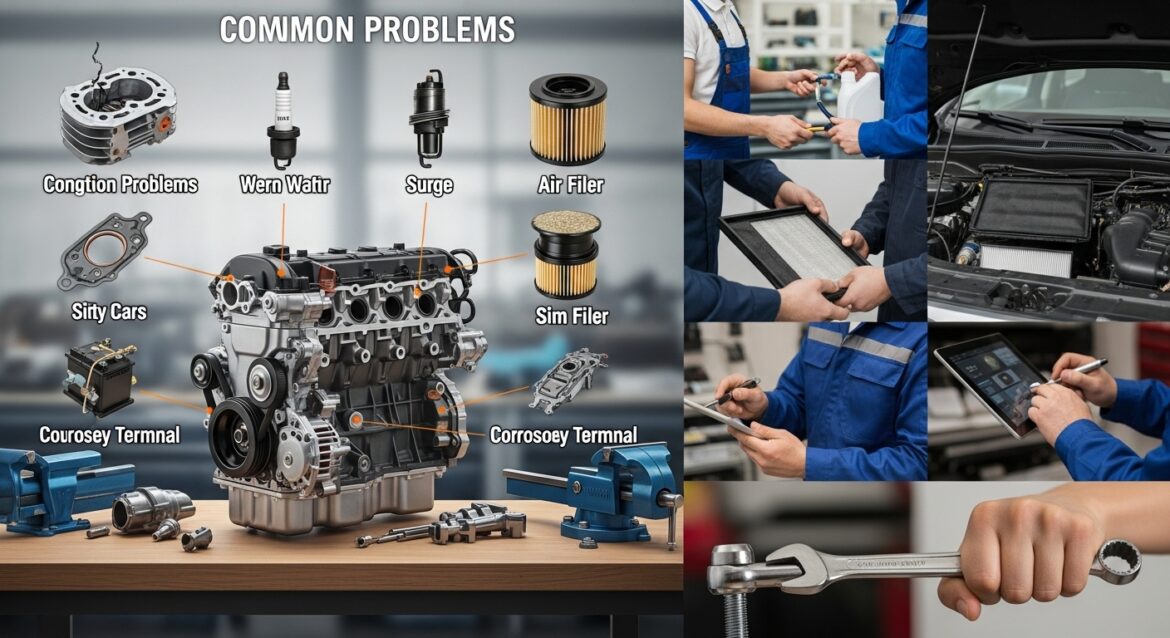 COMMON PROBLEMS

Congtion Problems

Wern Watir

Surge

Air Filer

Sity Cars

Sim Filer

Courosey Termnal

Corrosoey Termnal